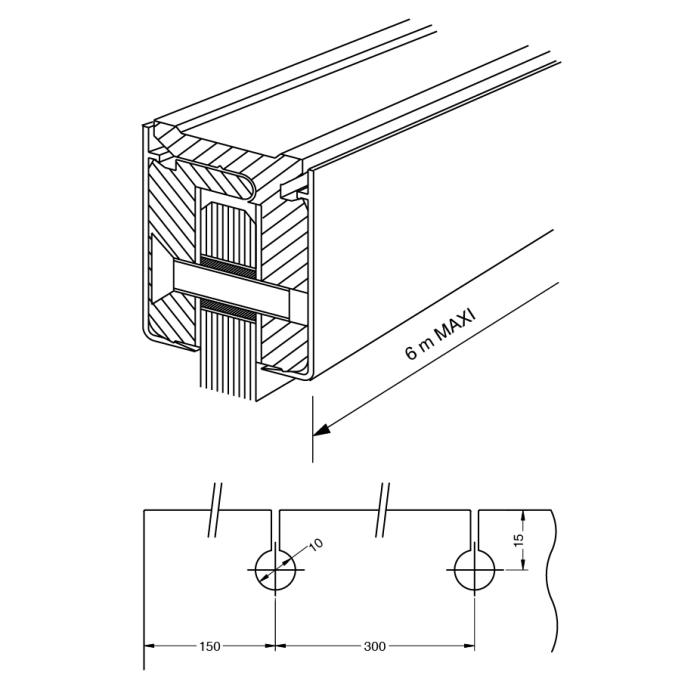 6 m MAXI

10

15

150

300