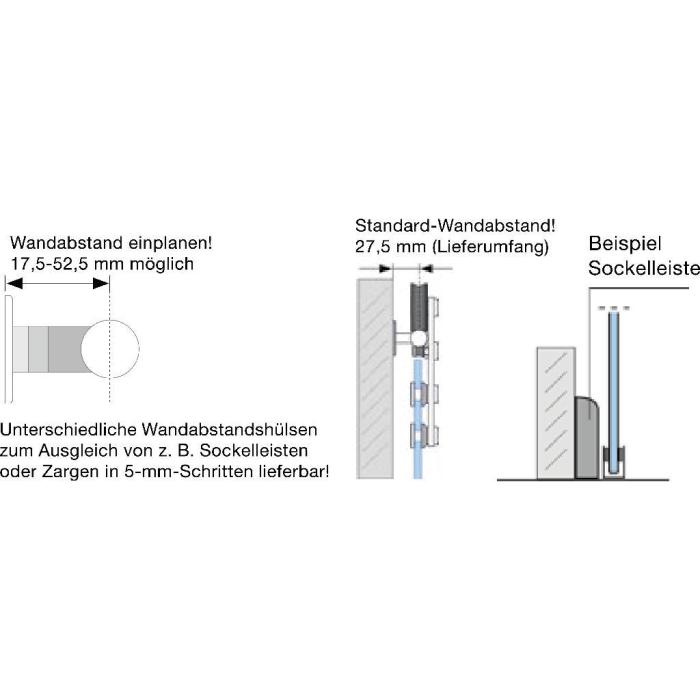 Wandabstand einplanen!
17,5-52,5 mm möglich

Unterschiedliche Wandabstandshülsen zum Ausgleich von z. B. Sockelleisten oder Zargen in 5-mm-Schritten lieferbar!

Standard-Wandabstand!
27,5 mm (Lieferumfang)

Beispiel
Sockelleiste