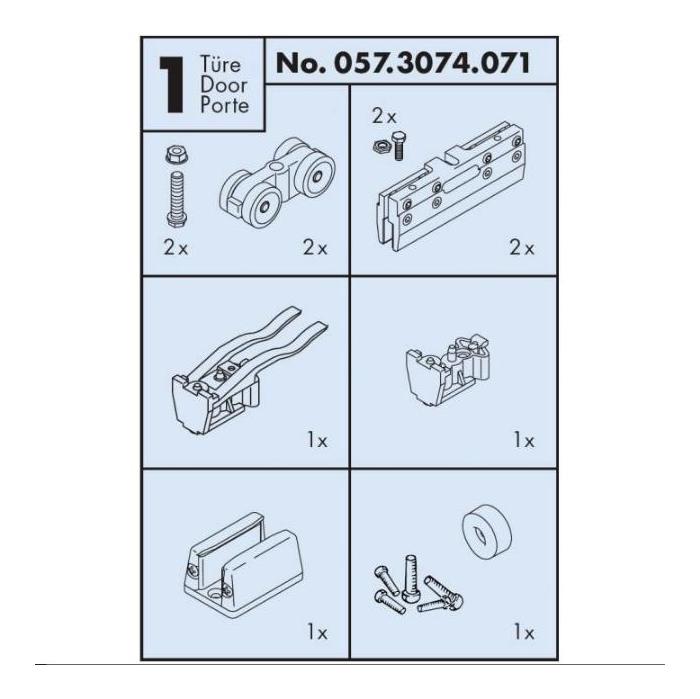 1 Türe Door Porte

No. 057.3074.071

2x

2x

2x

2x

1x

1x

1x

1x