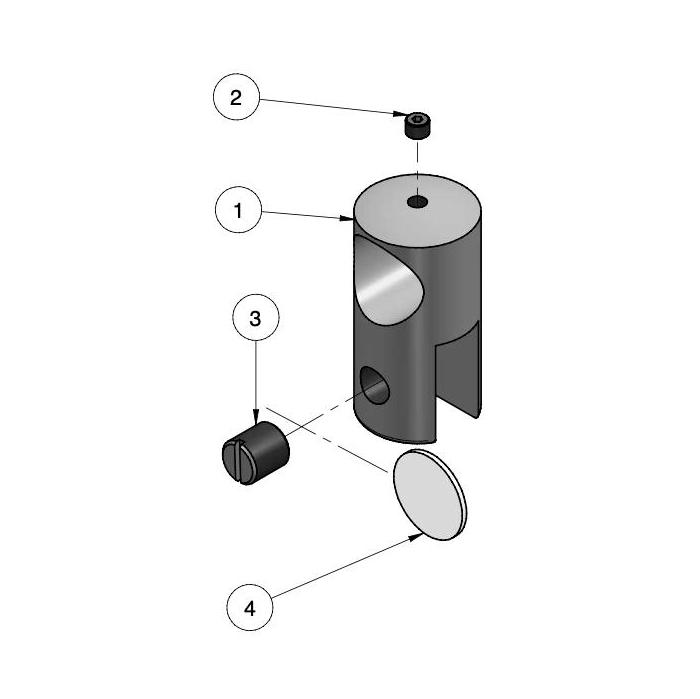 2

1

3

4