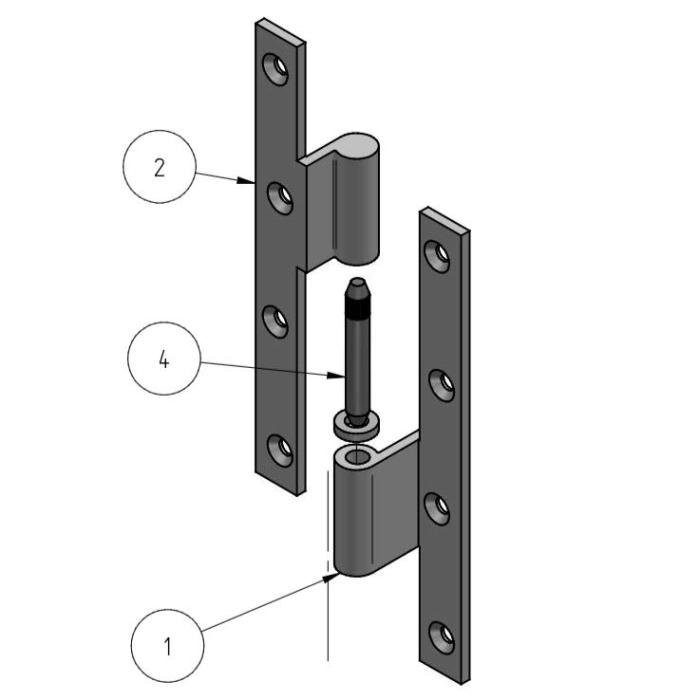 2

4

1