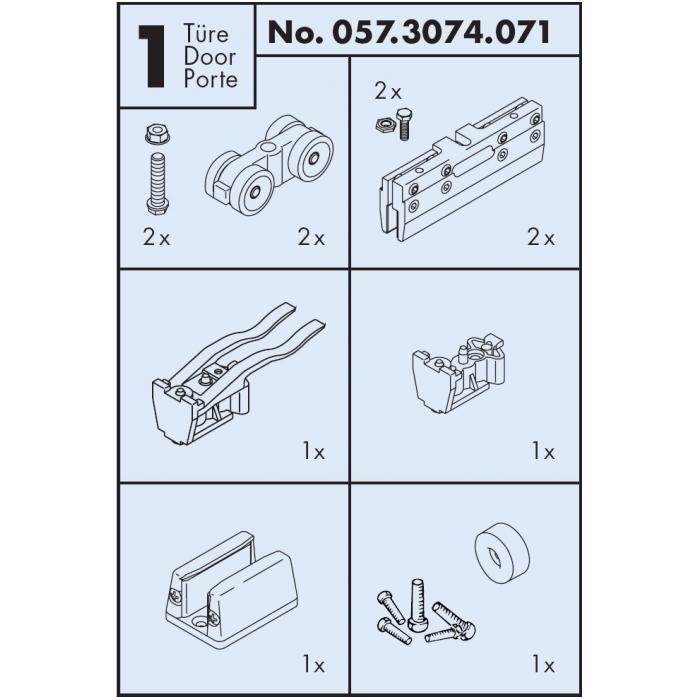 1 Türe Door Porte

No. 057.3074.071

2x

2x

2x

2x

1x

1x

1x

1x